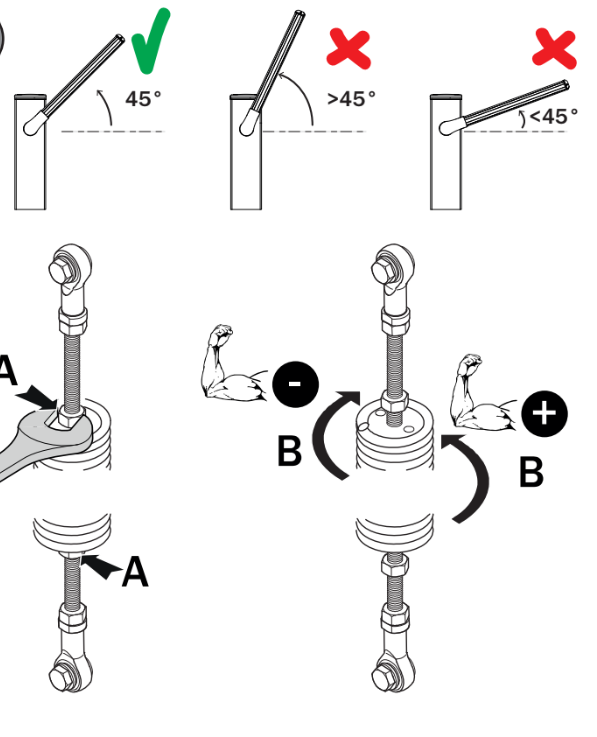 45°

>45°

<45°

A

A

-

B

+

B