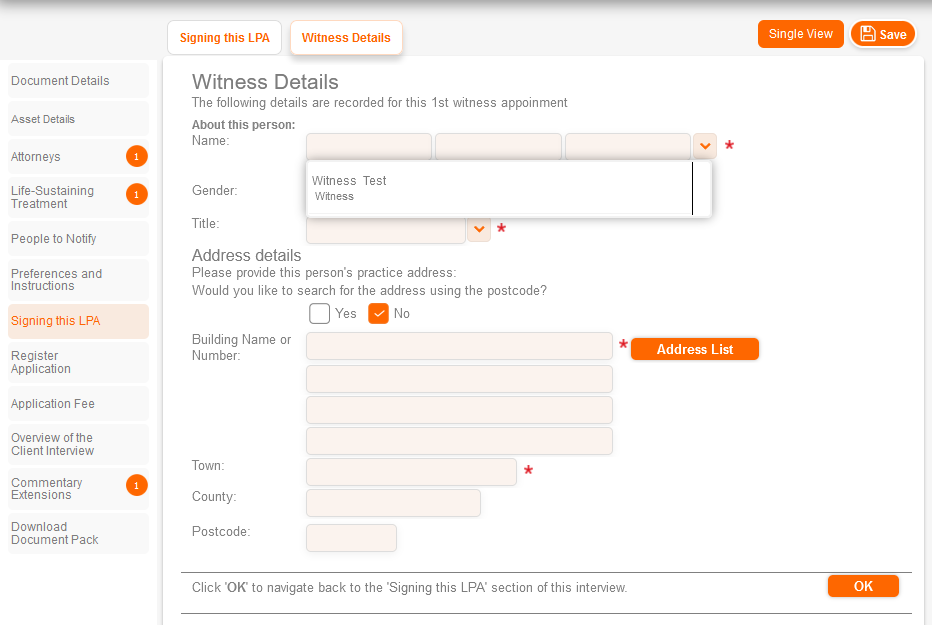 Signing this LPA
Witness Details
Single View
Save

Document Details
Asset Details
Attorneys 1
Life-Sustaining Treatment 1
People to Notify
Preferences and Instructions
Signing this LPA
Register Application
Application Fee
Overview of the Client Interview
Commentary Extensions 1
Download Document Pack

Witness Details
The following details are recorded for this 1st witness appoinment

About this person:
Name: *
Witness Test
Witness
Gender:
Title: *

Address details
Please provide this person's practice address:
Would you like to search for the address using the postcode?
Yes No
Building Name or Number: *
Address List
Town: *
County:
Postcode:

Click 'OK' to navigate back to the 'Signing this LPA' section of this interview.
OK