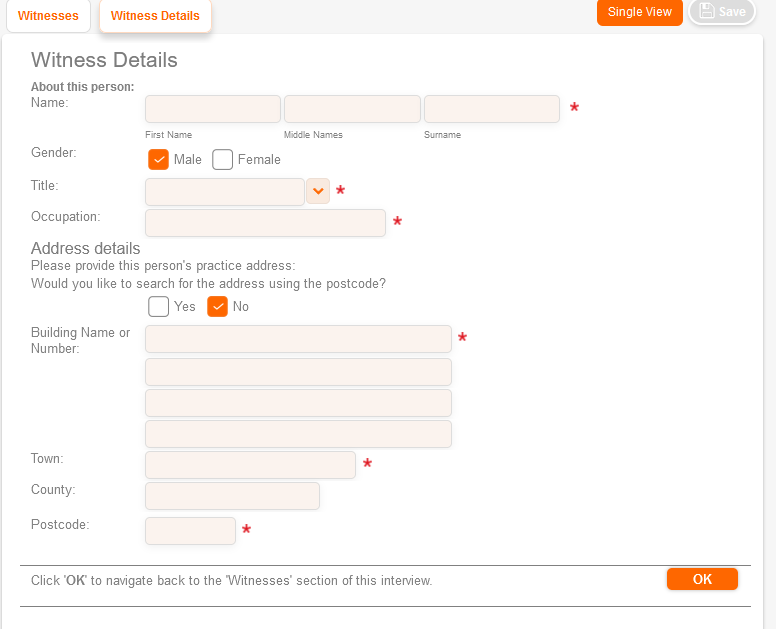 Witnesses Witness Details

Single View Save

Witness Details

About this person:
Name: *
First Name Middle Names Surname

Gender: Male Female

Title: *

Occupation: *

Address details
Please provide this person's practice address:
Would you like to search for the address using the postcode?
Yes No

Building Name or Number: *

Town: *

County:

Postcode: *

Click 'OK' to navigate back to the 'Witnesses' section of this interview.

OK