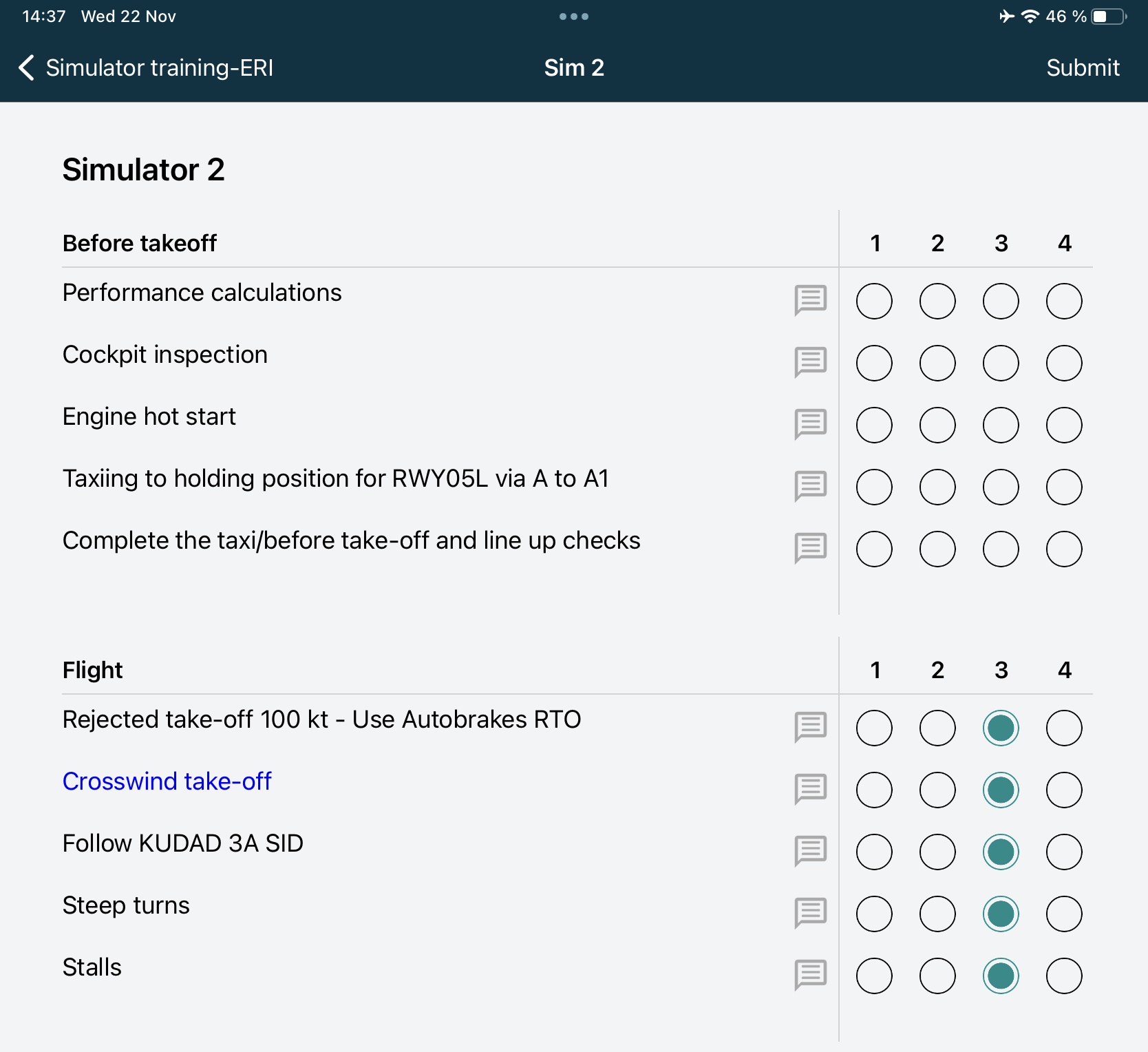 14:37 Wed 22 Nov

46 %

Simulator training-ERI

Sim 2

Submit

Simulator 2

| Before takeoff | 1 | 2 | 3 | 4 |
|---|---|---|---|---|
| Performance calculations | | | | |
| Cockpit inspection | | | | |
| Engine hot start | | | | |
| Taxiing to holding position for RWY05L via A to A1 | | | | |
| Complete the taxi/before take-off and line up checks | | | | |

| Flight | 1 | 2 | 3 | 4 |
|---|---|---|---|---|
| Rejected take-off 100 kt - Use Autobrakes RTO | | | | |
| Crosswind take-off | | | | |
| Follow KUDAD 3A SID | | | | |
| Steep turns | | | | |
| Stalls | | | | |