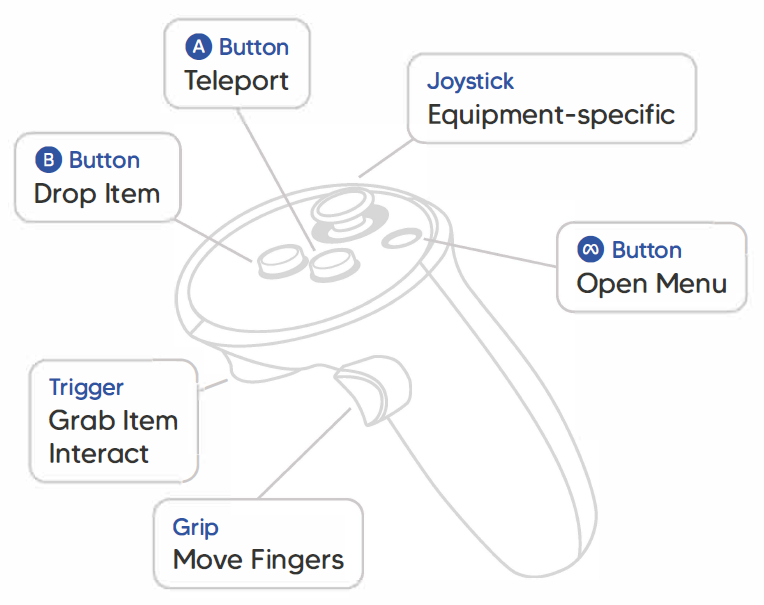 A Button
Teleport

Joystick
Equipment-specific

B Button
Drop Item

Button
Open Menu

Trigger
Grab Item
Interact

Grip
Move Fingers