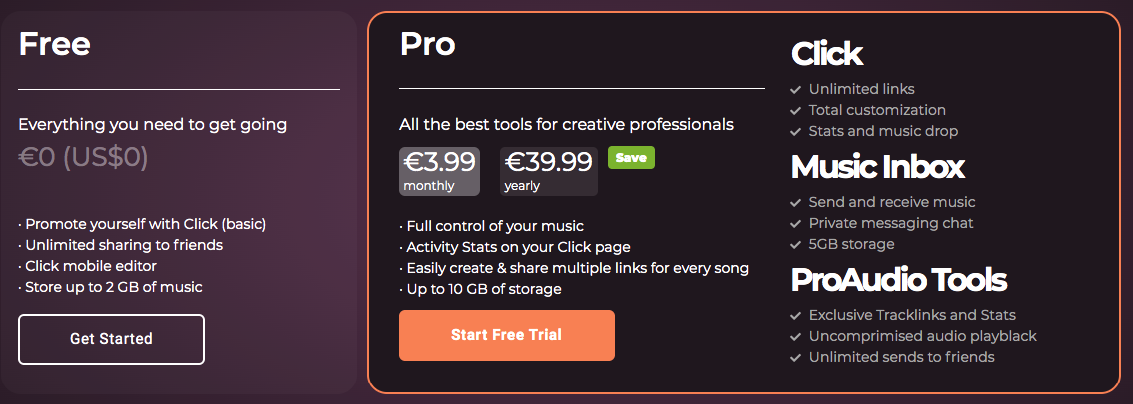 Free

Everything you need to get going

€0 (US$0)

· Promote yourself with Click (basic)
· Unlimited sharing to friends
· Click mobile editor
· Store up to 2 GB of music

Get Started

Pro

All the best tools for creative professionals

€3.99 monthly

€39.99 yearly

Save

· Full control of your music
· Activity Stats on your Click page
· Easily create & share multiple links for every song
· Up to 10 GB of storage

Start Free Trial

Click

✓ Unlimited links
✓ Total customization
✓ Stats and music drop

Music Inbox

✓ Send and receive music
✓ Private messaging chat
✓ 5GB storage

ProAudio Tools

✓ Exclusive Tracklinks and Stats
✓ Uncomprimised audio playblack
✓ Unlimited sends to friends