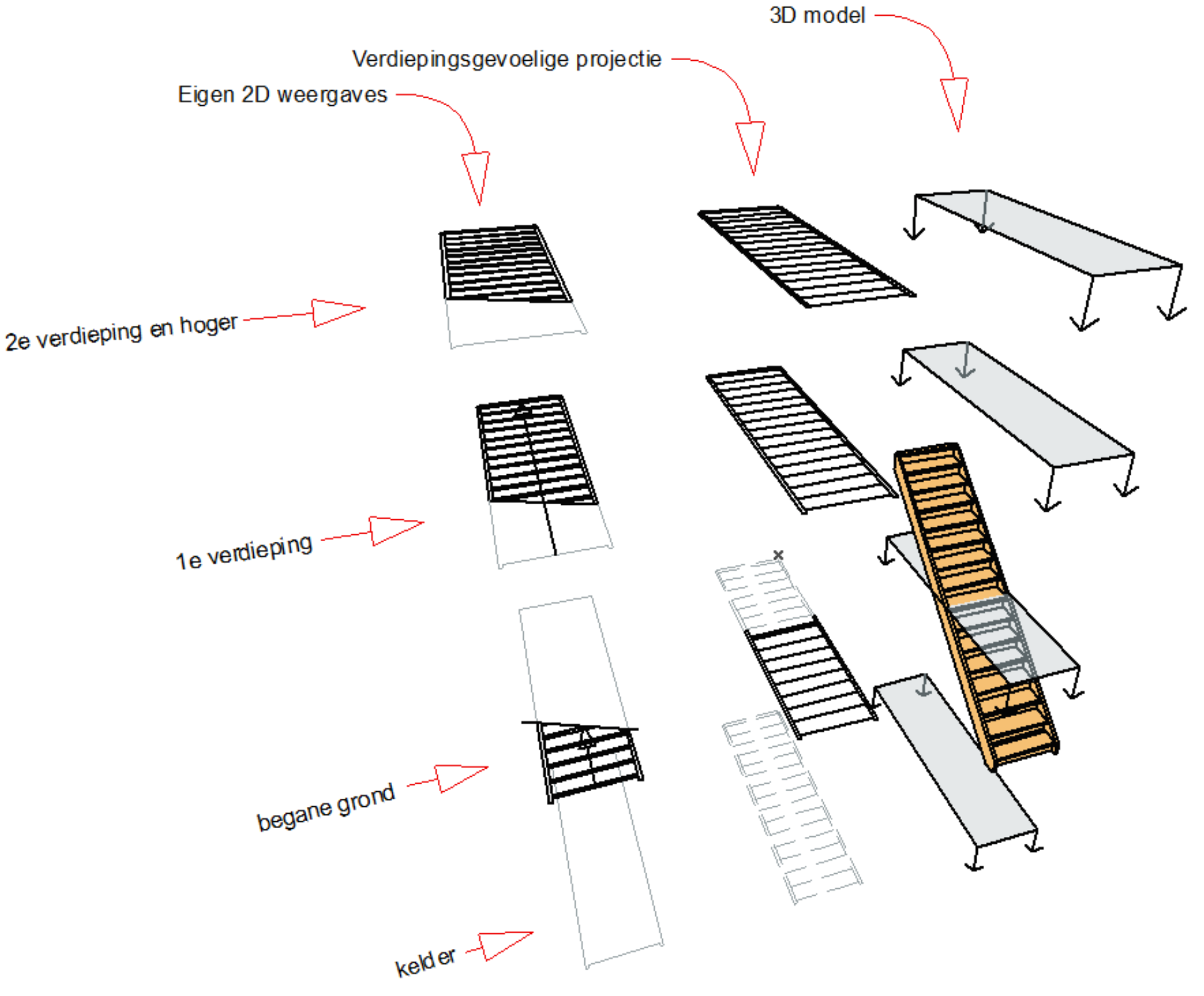 3D model

Verdiepingsgevoelige projectie

Eigen 2D weergaves

2e verdieping en hoger

1e verdieping

begane grond

kelder