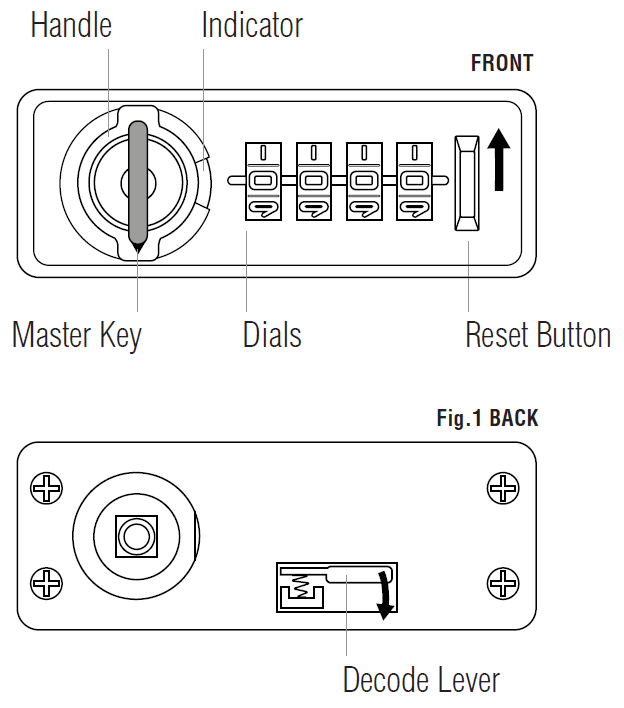 Handle
Indicator
FRONT
Master Key
Dials
Reset Button
Fig.1 BACK
Decode Lever