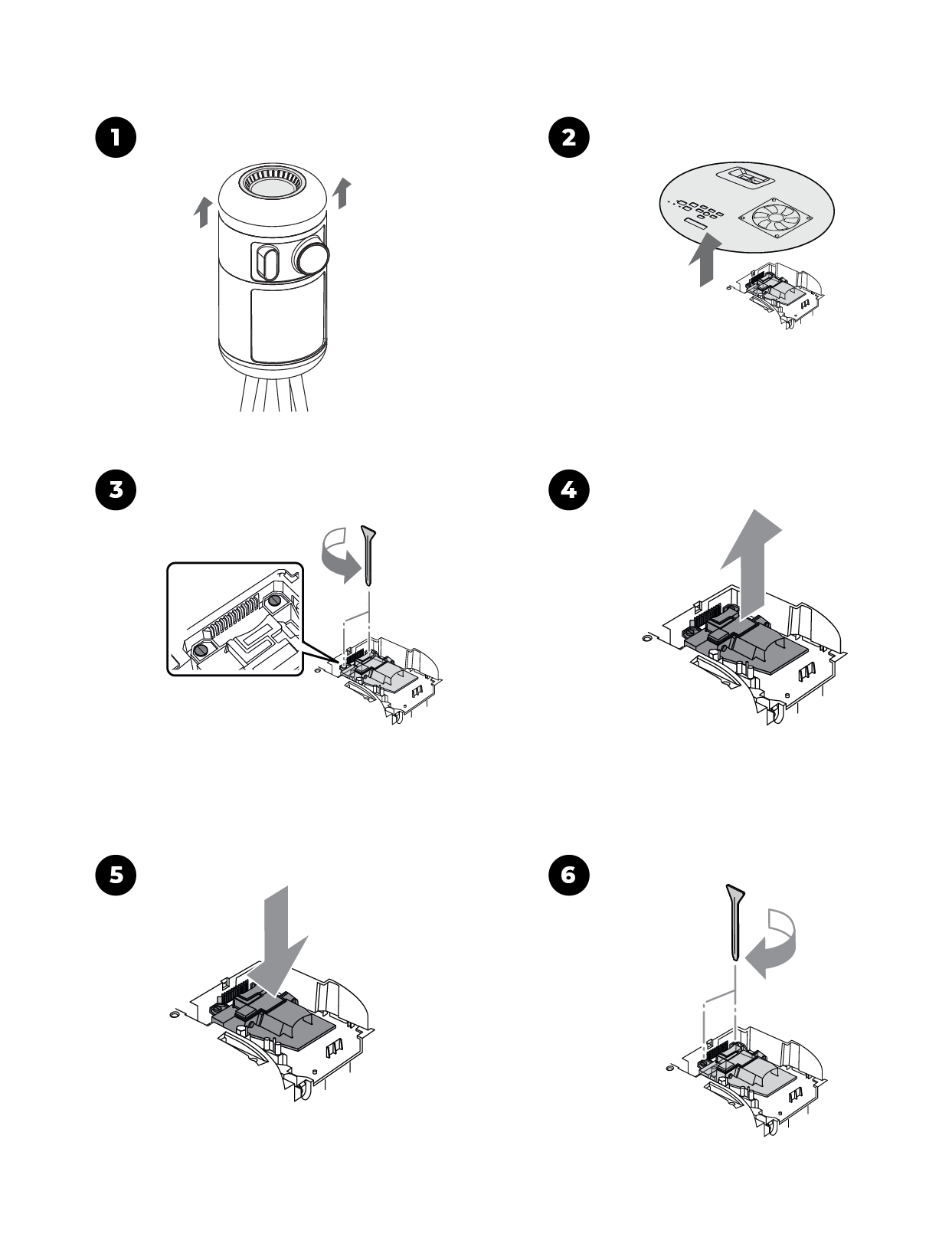 1

2

3

4

5

6