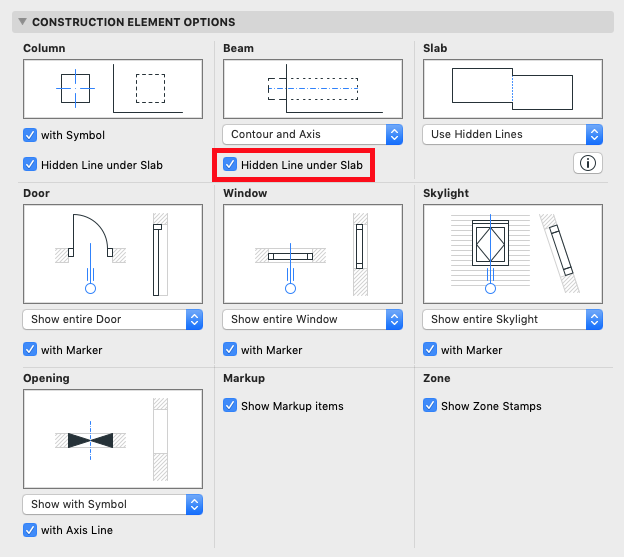 CONSTRUCTION ELEMENT OPTIONS

Column

with Symbol

Hidden Line under Slab

Beam

Contour and Axis

Hidden Line under Slab

Slab

Use Hidden Lines

Door

Show entire Door

with Marker

Window

Show entire Window

with Marker

Skylight

Show entire Skylight

with Marker

Opening

Show with Symbol

with Axis Line

Markup

Show Markup items

Zone

Show Zone Stamps